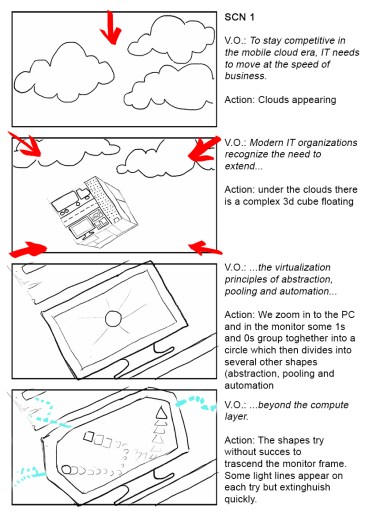 SCN 1

V.O.: To stay competitive in the mobile cloud era, IT needs to move at the speed of business.

Action: Clouds appearing

V.O.: Modern IT organizations recognize the need to extend...

Action: under the clouds there is a complex 3d cube floating

V.O.: ...the virtualization principles of abstraction, pooling and automation...

Action: We zoom in to the PC and in the monitor some 1s and 0s group toghether into a circle which then divides into several other shapes (abstraction, pooling and automation

V.O.: ...beyond the compute layer.

Action: The shapes try without succes to trascend the monitor frame. Some light lines appear on each try but extinghuish quickly.